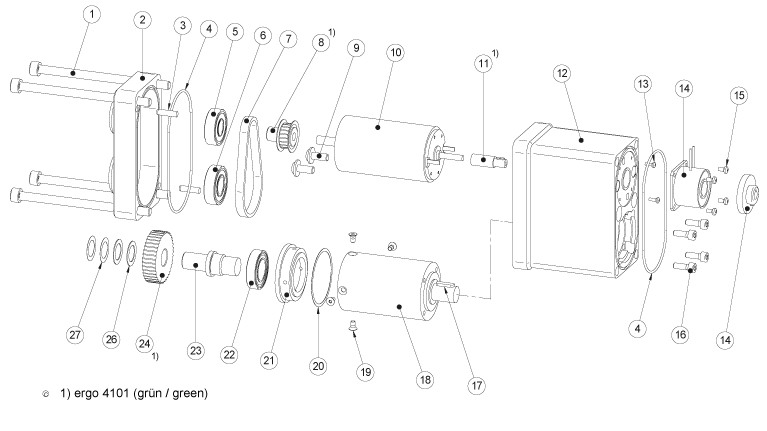 1 2 3 4 5 6 7 8 1) 9 10 11 1) 12 13 14 15

27 26 24 1) 23 22 21 20 19 18 17 4 16 14

1) ergo 4101 (grün / green)